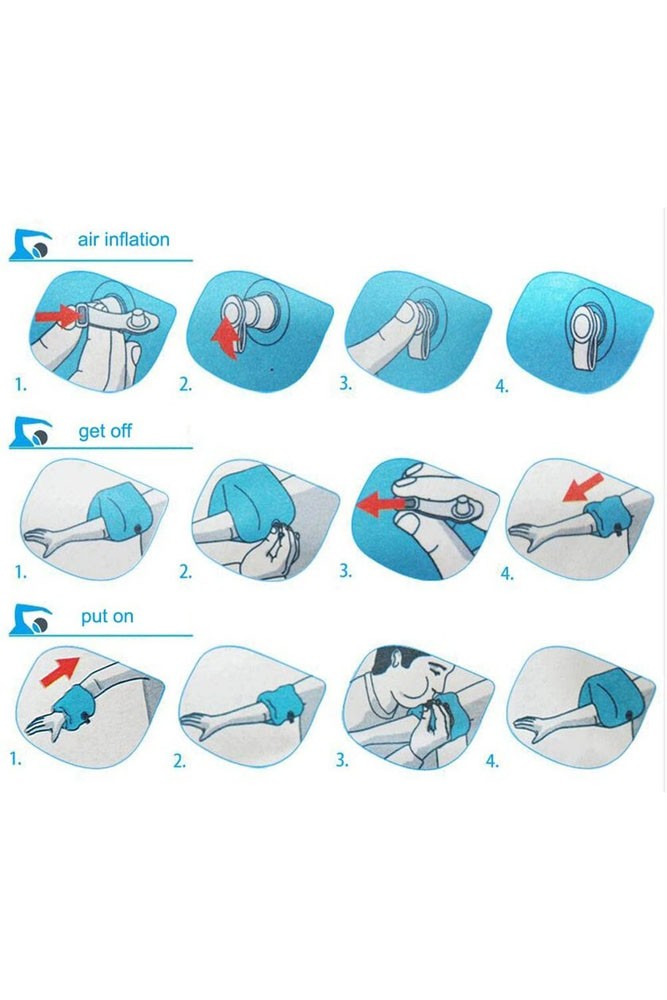 air inflation

1.
2.
3.
4.

get off

1.
2.
3.
4.

put on

1.
2.
3.
4.